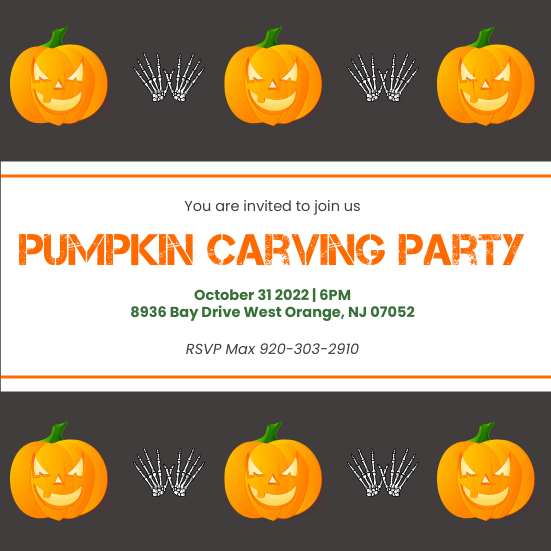 You are invited to join us

PUMPKIN CARVING PARTY

October 31 2022 | 6PM
8936 Bay Drive West Orange, NJ 07052

RSVP Max 920-303-2910